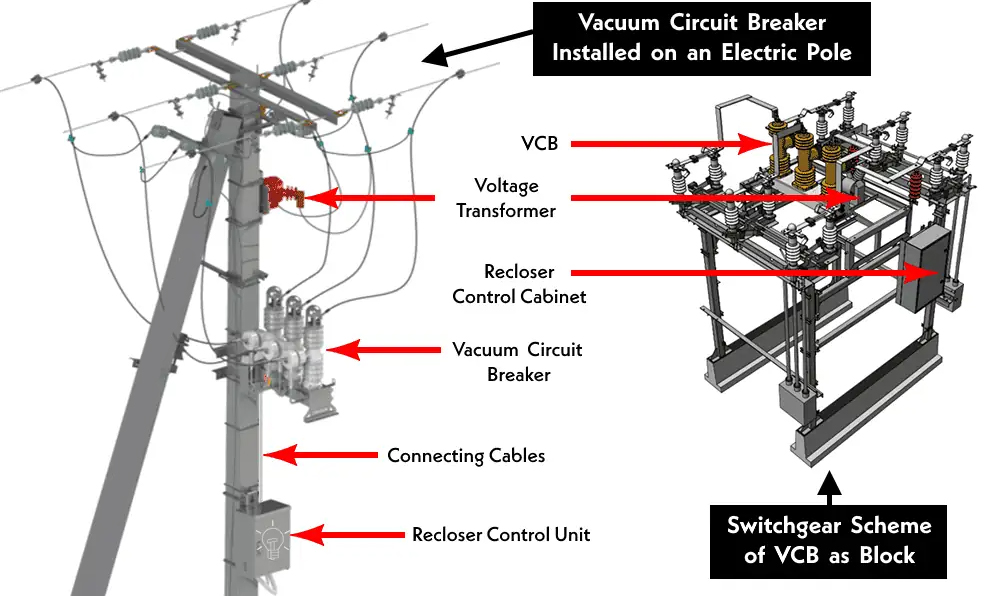 Vacuum Circuit Breaker Installed on an Electric Pole

VCB

Voltage Transformer

Recloser Control Cabinet

Vacuum Circuit Breaker

Connecting Cables

Recloser Control Unit

Switchgear Scheme of VCB as Block